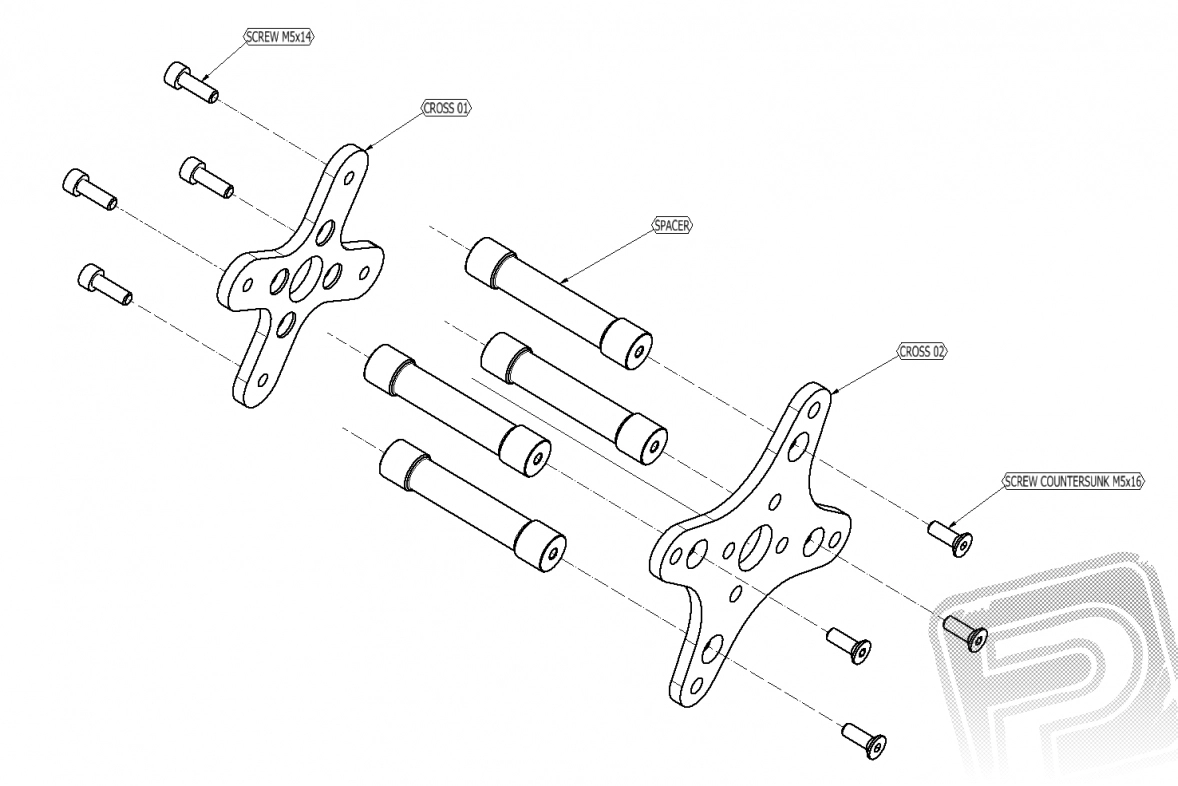 SCREW M5x14

CROSS 01

SPACER

CROSS 02

SCREW COUNTERSUNK M5x16